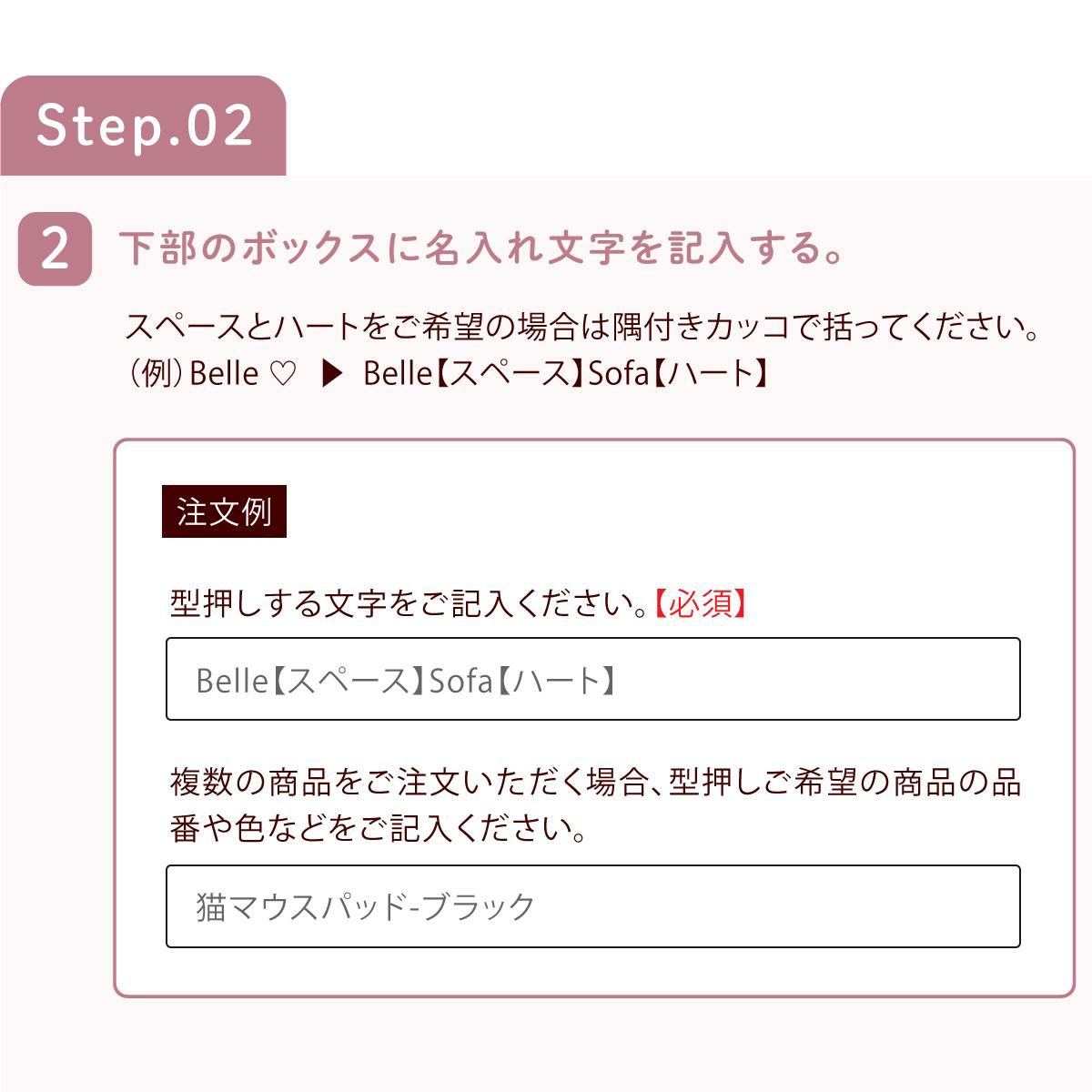 Step.02

2 下部のボックスに名入れ文字を記入する。

スペースとハートをご希望の場合は隅付きカッコで括ってください。
（例）Belle ♡ ▶ Belle【スペース】Sofa【ハート】

注文例

型押しする文字をご記入ください。【必須】

Belle【スペース】Sofa【ハート】

複数の商品をご注文いただく場合、型押しご希望の商品の品番や色などをご記入ください。

猫マウスパッド-ブラック