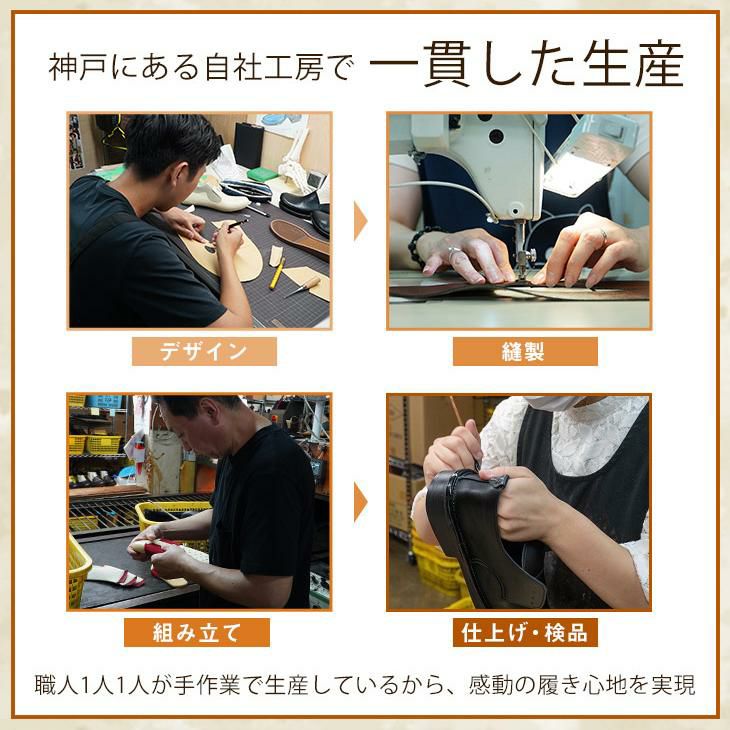 神戸にある自社工房で 一貫した生産

デザイン

縫製

組み立て

仕上げ・検品

職人1人1人が手作業で生産しているから、感動の履き心地を実現